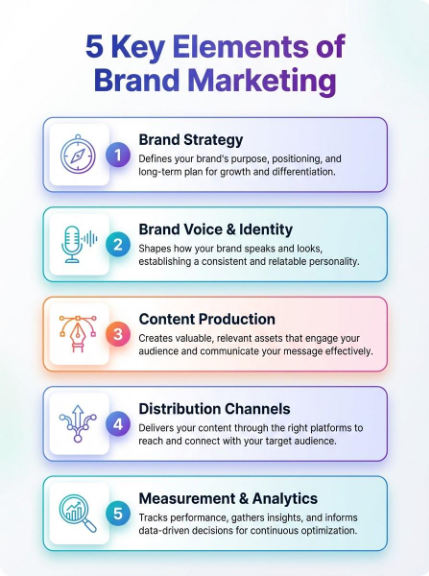 5 Key Elements of Brand Marketing

1 Brand Strategy
Defines your brand's purpose, positioning, and long-term plan for growth and differentiation.

2 Brand Voice & Identity
Shapes how your brand speaks and looks, establishing a consistent and relatable personality.

3 Content Production
Creates valuable, relevant assets that engage your audience and communicate your message effectively.

4 Distribution Channels
Delivers your content through the right platforms to reach and connect with your target audience.

5 Measurement & Analytics
Tracks performance, gathers insights, and informs data-driven decisions for continuous optimization.